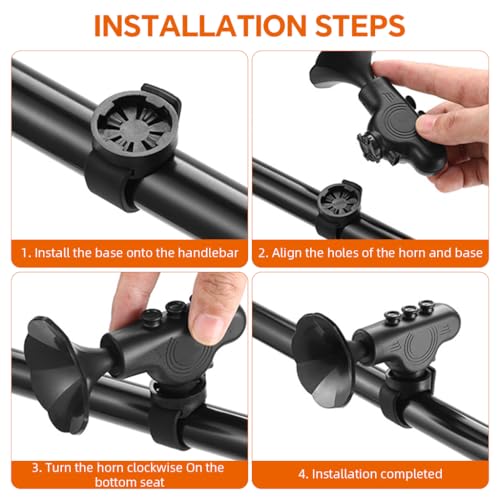 INSTALLATION STEPS

1. Install the base onto the handlebar

2. Align the holes of the horn and base

3. Turn the horn clockwise On the bottom seat

4. Installation completed